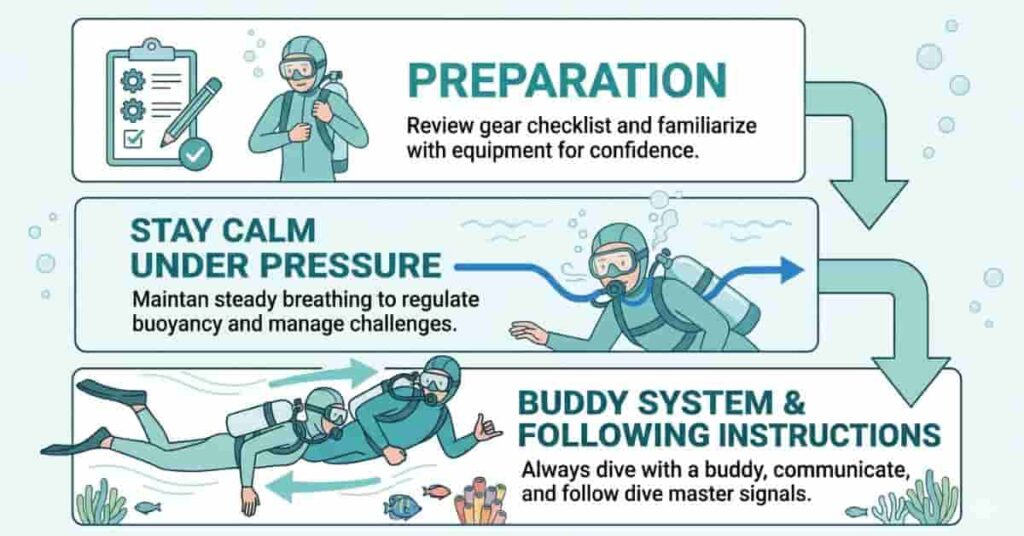 PREPARATION

Review gear checklist and familiarize with equipment for confidence.

STAY CALM UNDER PRESSURE

Maintan steady breathing to regulate buoyancy and manage challenges.

BUDDY SYSTEM & FOLLOWING INSTRUCTIONS

Always dive with a buddy, communicate, and follow dive master signals.