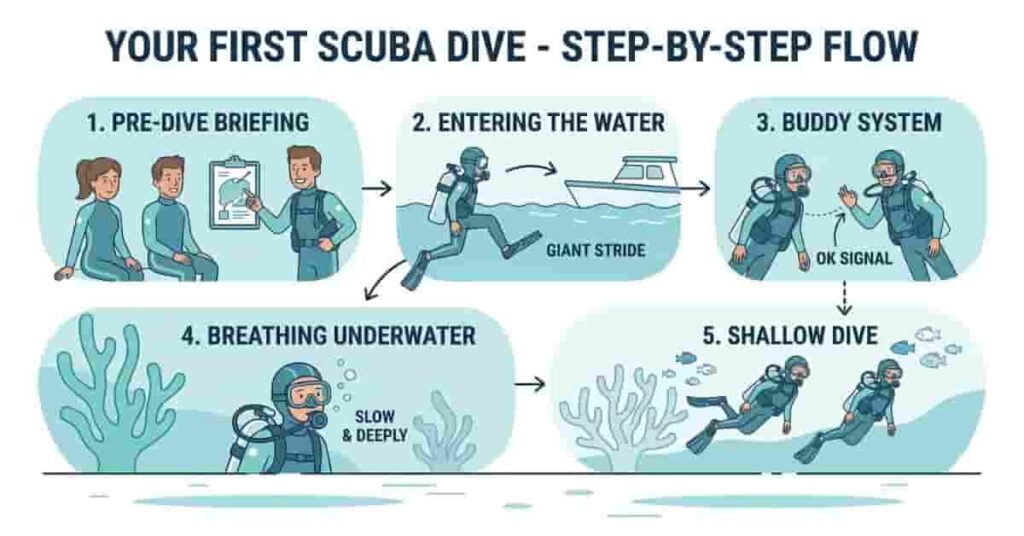 YOUR FIRST SCUBA DIVE - STEP-BY-STEP FLOW

1. PRE-DIVE BRIEFING

2. ENTERING THE WATER

GIANT STRIDE

3. BUDDY SYSTEM

OK SIGNAL

4. BREATHING UNDERWATER

SLOW & DEEPLY

5. SHALLOW DIVE