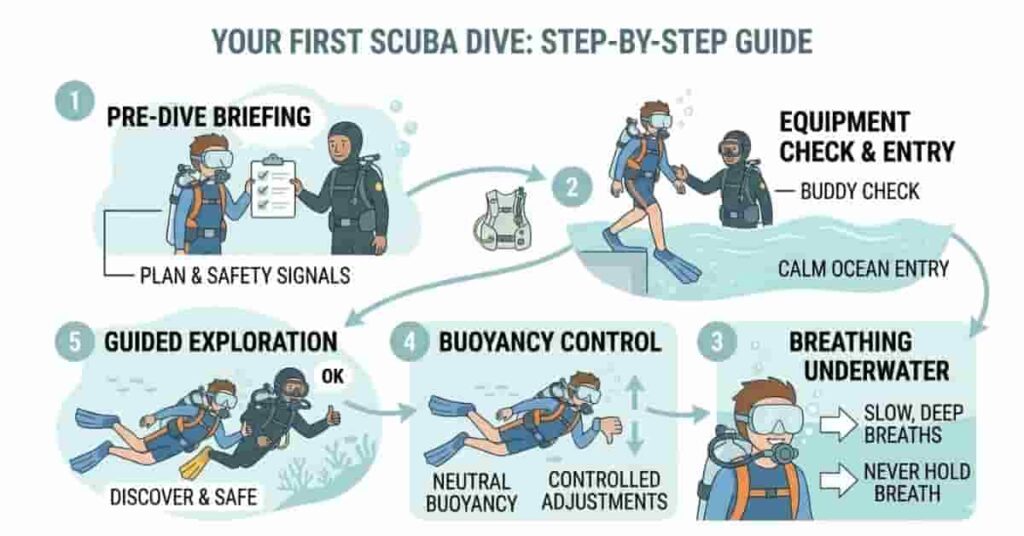 YOUR FIRST SCUBA DIVE: STEP-BY-STEP GUIDE

1 PRE-DIVE BRIEFING

PLAN & SAFETY SIGNALS

2 EQUIPMENT CHECK & ENTRY

BUDDY CHECK

CALM OCEAN ENTRY

3 BREATHING UNDERWATER

SLOW, DEEP BREATHS

NEVER HOLD BREATH

4 BUOYANCY CONTROL

NEUTRAL BUOYANCY

CONTROLLED ADJUSTMENTS

5 GUIDED EXPLORATION

OK

DISCOVER & SAFE