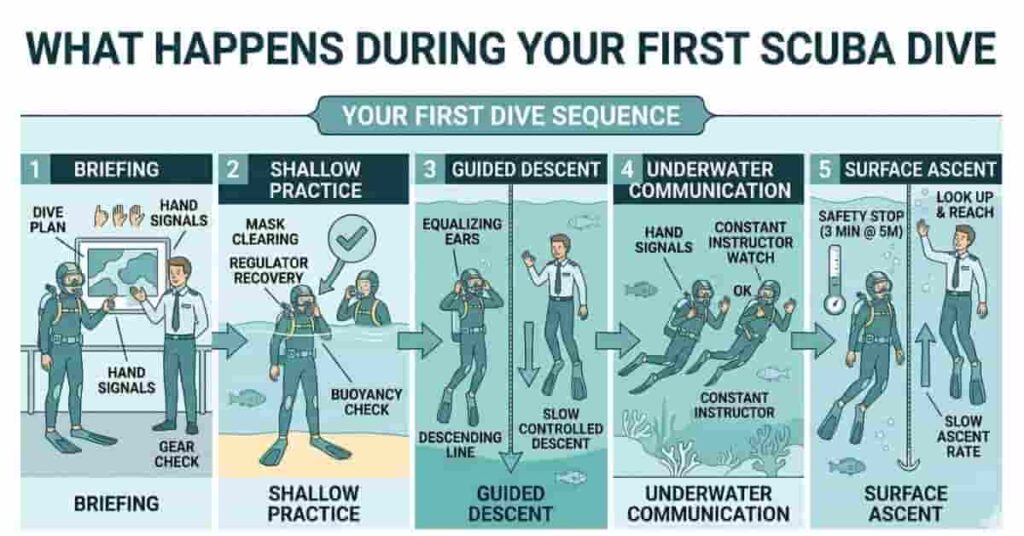 WHAT HAPPENS DURING YOUR FIRST SCUBA DIVE

YOUR FIRST DIVE SEQUENCE

1 BRIEFING

DIVE PLAN

HAND SIGNALS

HAND SIGNALS

GEAR CHECK

BRIEFING

2 SHALLOW PRACTICE

MASK CLEARING

REGULATOR RECOVERY

BUOYANCY CHECK

SHALLOW PRACTICE

3 GUIDED DESCENT

EQUALIZING EARS

DESCENDING LINE

SLOW CONTROLLED DESCENT

GUIDED DESCENT

4 UNDERWATER COMMUNICATION

HAND SIGNALS

CONSTANT INSTRUCTOR WATCH

OK

CONSTANT INSTRUCTOR

UNDERWATER COMMUNICATION

5 SURFACE ASCENT

SAFETY STOP (3 MIN @ 5M)

LOOK UP & REACH

SLOW ASCENT RATE

SURFACE ASCENT